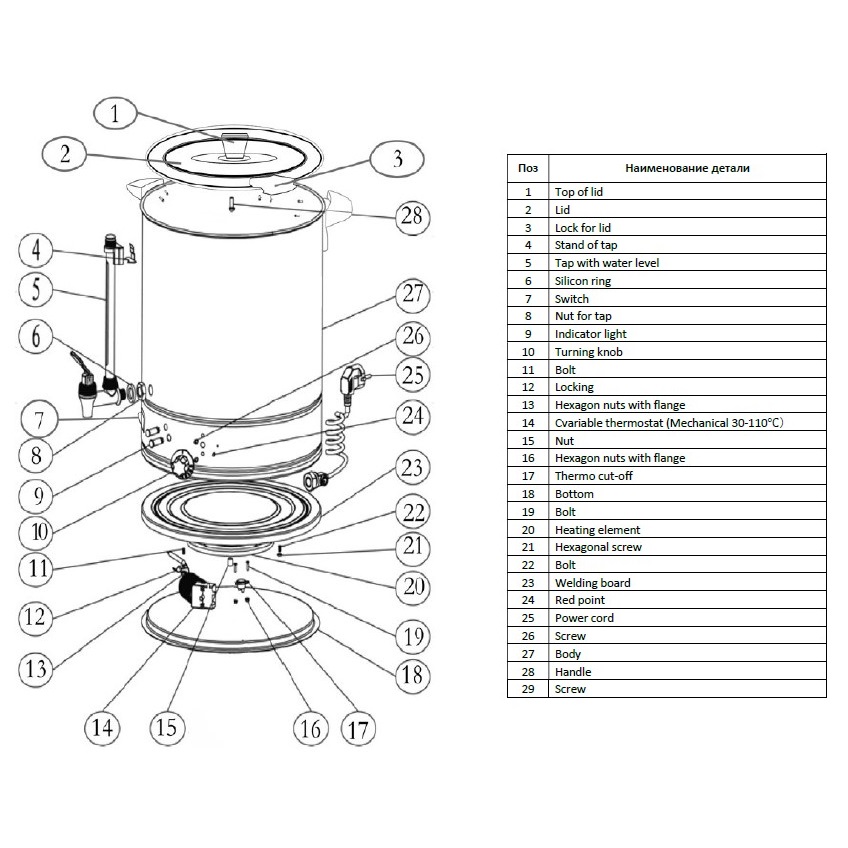 1
2
3
28
4
5
27
6
26
25
7
24
8
9
23
10
22
21
11
20
12
19
13
18
14
15
16
17

| Поз | Наименование детали |
|---|---|
| 1 | Top of lid |
| 2 | Lid |
| 3 | Lock for lid |
| 4 | Stand of tap |
| 5 | Tap with water level |
| 6 | Silicon ring |
| 7 | Switch |
| 8 | Nut for tap |
| 9 | Indicator light |
| 10 | Turning knob |
| 11 | Bolt |
| 12 | Locking |
| 13 | Hexagon nuts with flange |
| 14 | Cvariable thermostat (Mechanical 30-110°C) |
| 15 | Nut |
| 16 | Hexagon nuts with flange |
| 17 | Thermo cut-off |
| 18 | Bottom |
| 19 | Bolt |
| 20 | Heating element |
| 21 | Hexagonal screw |
| 22 | Bolt |
| 23 | Welding board |
| 24 | Red point |
| 25 | Power cord |
| 26 | Screw |
| 27 | Body |
| 28 | Handle |
| 29 | Screw |