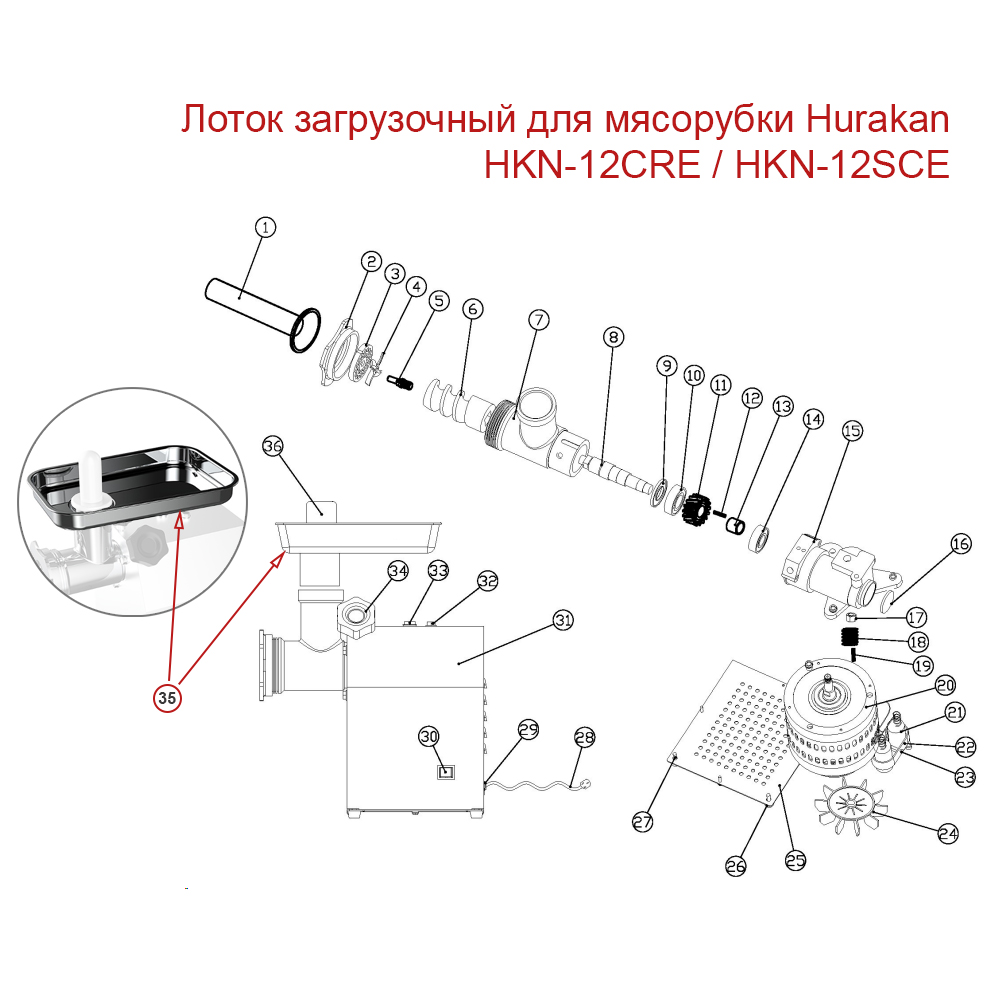 Лоток загрузочный для мясорубки Hurakan HKN-12CRE / HKN-12SCE

1
2
3
4
5
6
7
8
9
10
11
12
13
14
15
16
17
18
19
20
21
22
23
24
25
26
27
28
29
30
31
32
33
34
35
36