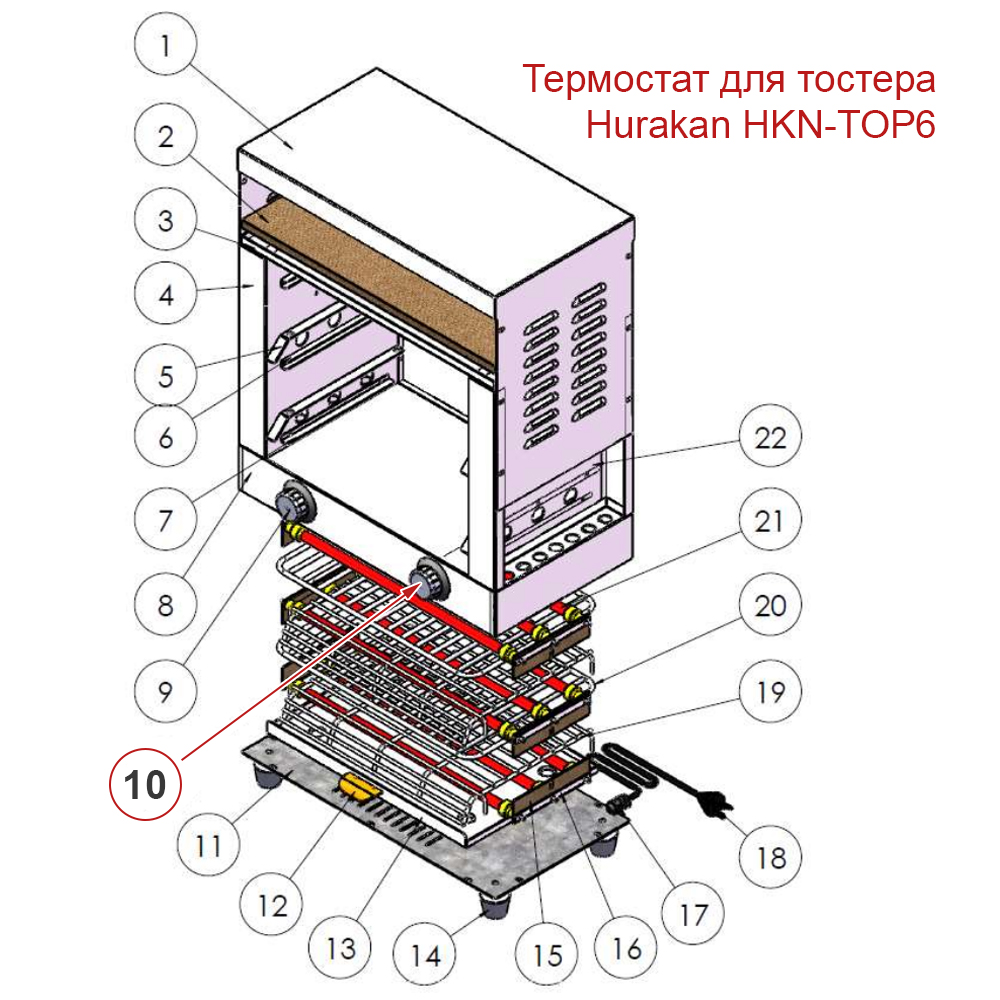 Термостат для тостера
Hurakan HKN-TOP6

1
2
3
4
5
6
7
8
9
10
11
12
13
14
15
16
17
18
19
20
21
22