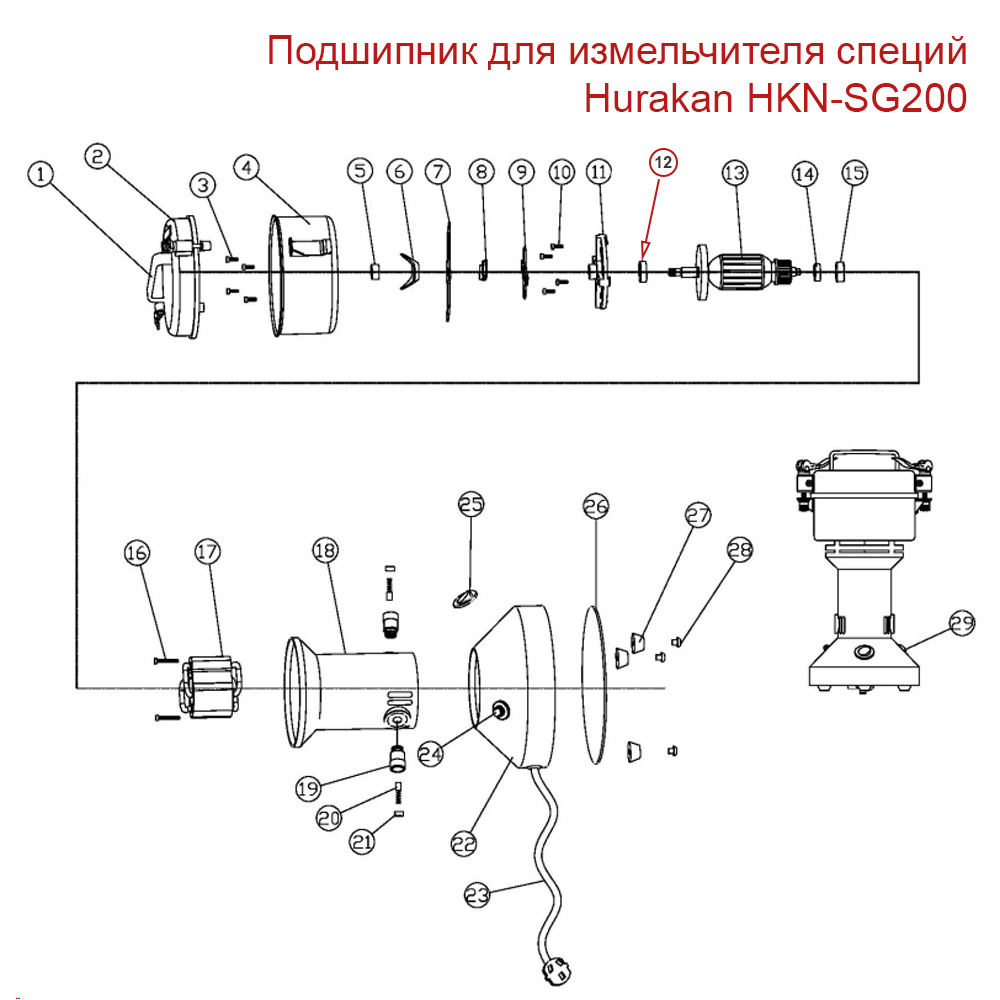 Подшипник для измельчителя специй
Hurakan HKN-SG200

1
2
3
4
5
6
7
8
9
10
11
12
13
14
15
16
17
18
19
20
21
22
23
24
25
26
27
28
29