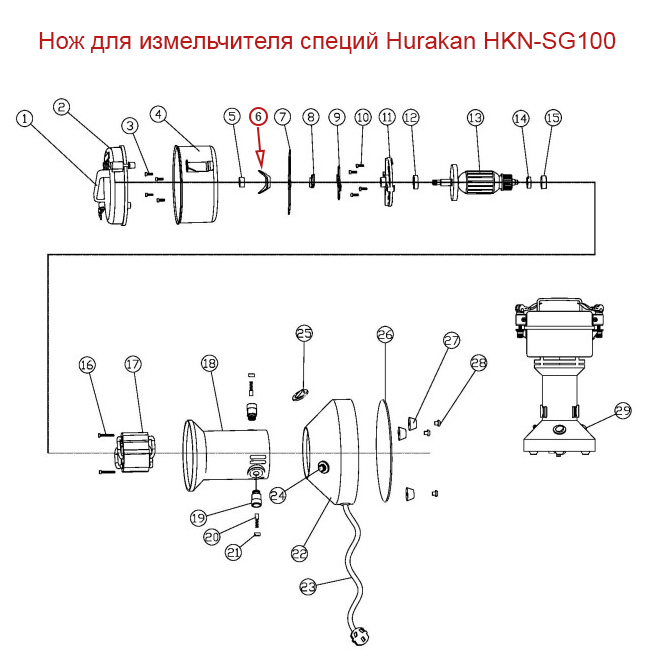 Нож для измельчителя специй Hurakan HKN-SG100

1
2
3
4
5
6
7
8
9
10
11
12
13
14
15
16
17
18
19
20
21
22
23
24
25
26
27
28
29