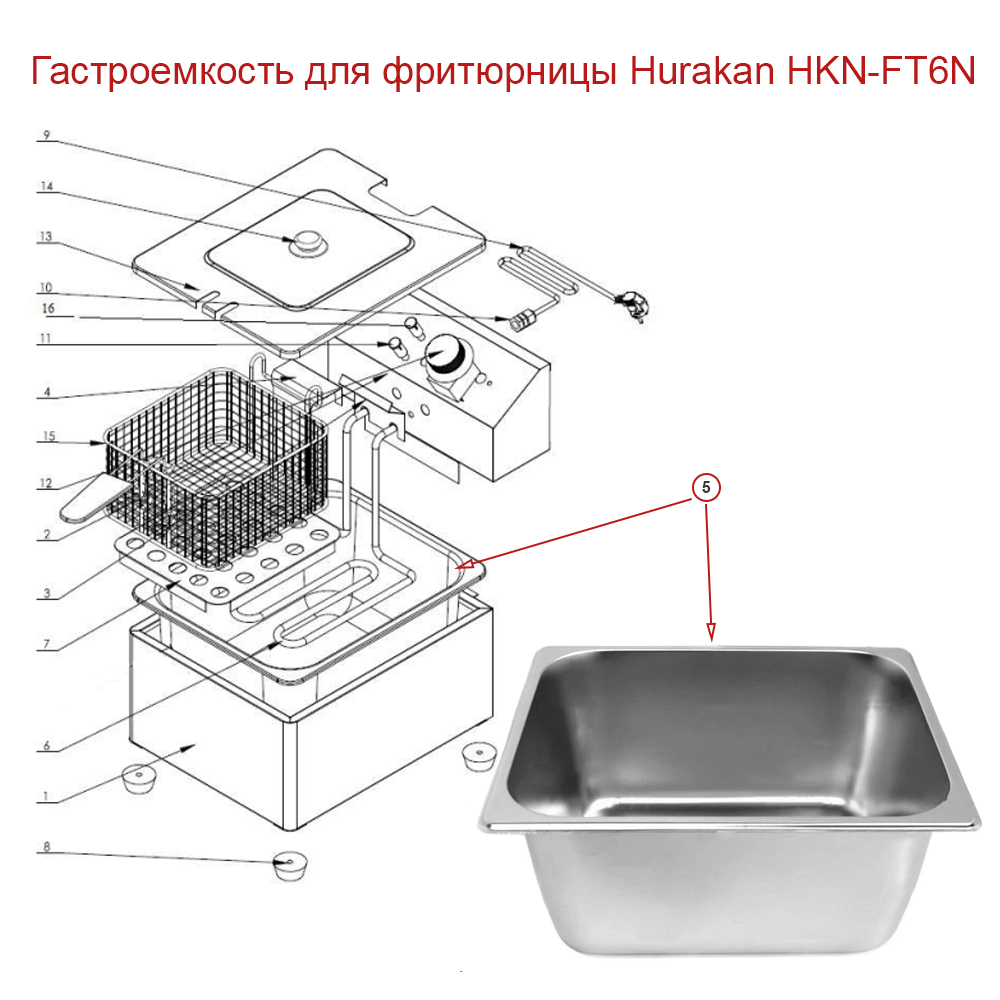 Гастроемкость для фритюрницы Hurakan HKN-FT6N

9
14
13
10
16
11
4
15
12
2
3
7
6
1
8
5