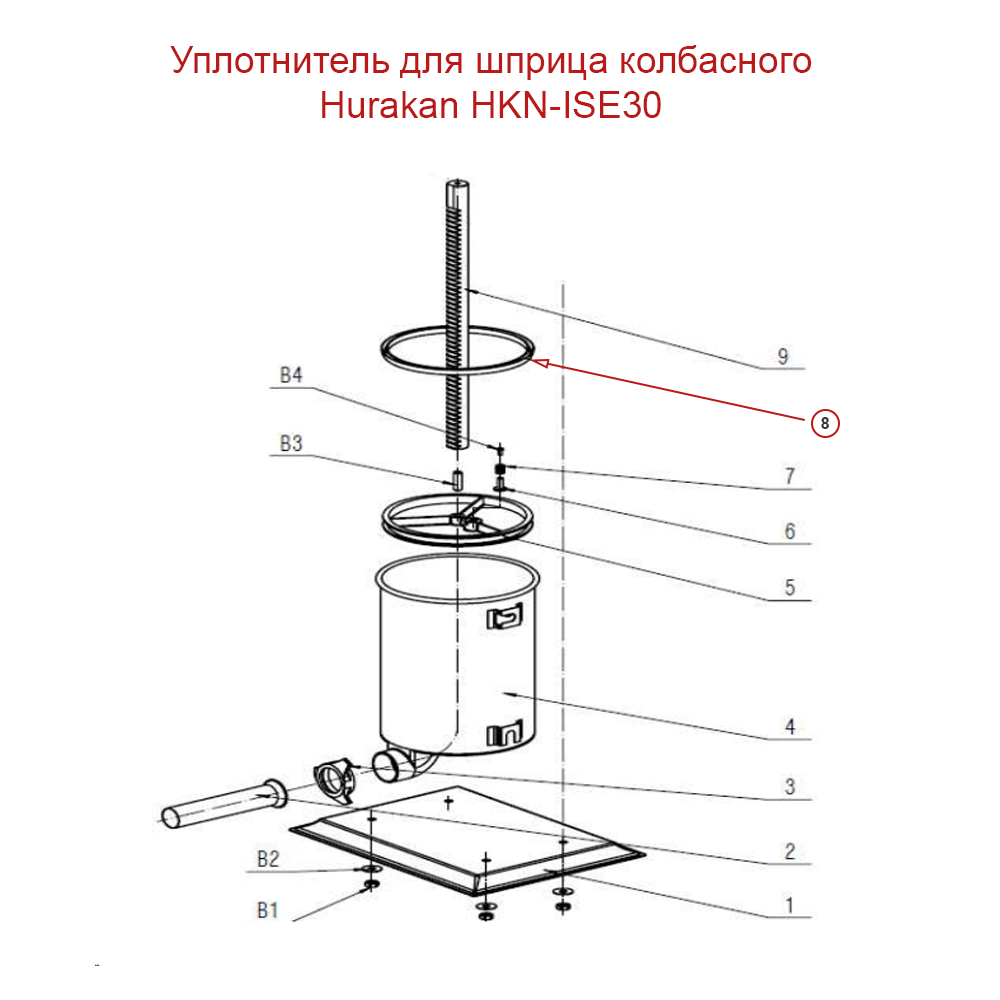 Уплотнитель для шприца колбасного
Hurakan HKN-ISE30

9
8
B4
B3
7
6
5
4
3
2
B2
B1
1