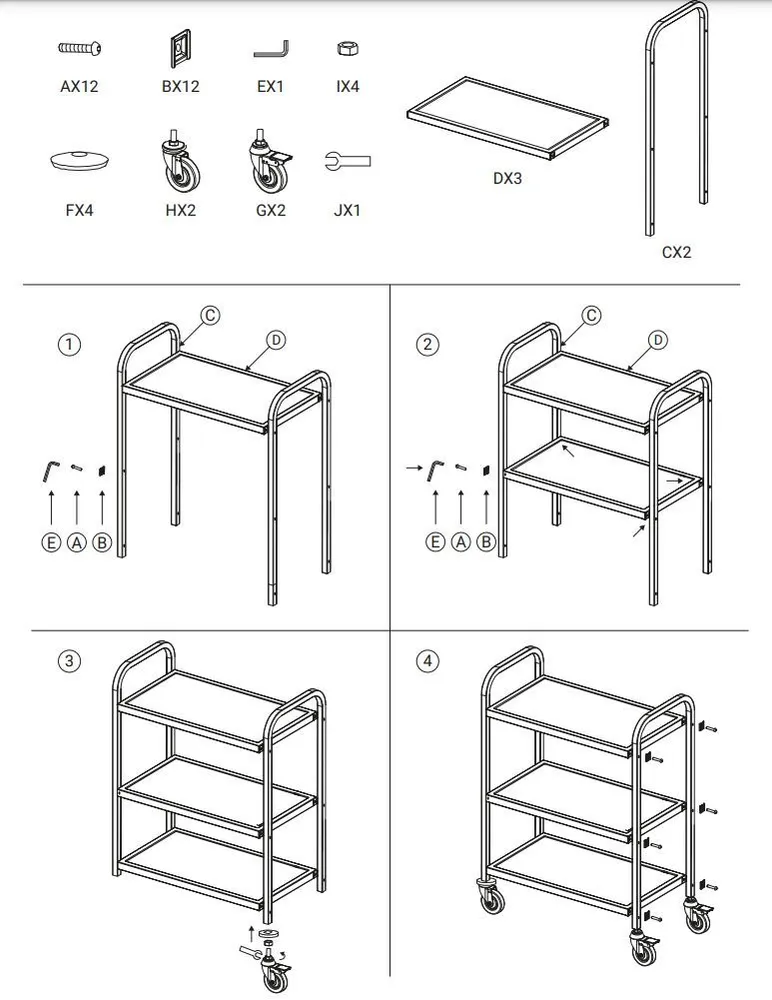 AX12
BX12
EX1
IX4
FX4
HX2
GX2
JX1
DX3
CX2

1
C
D
E
A
B

2
C
D
E
A
B

3

4