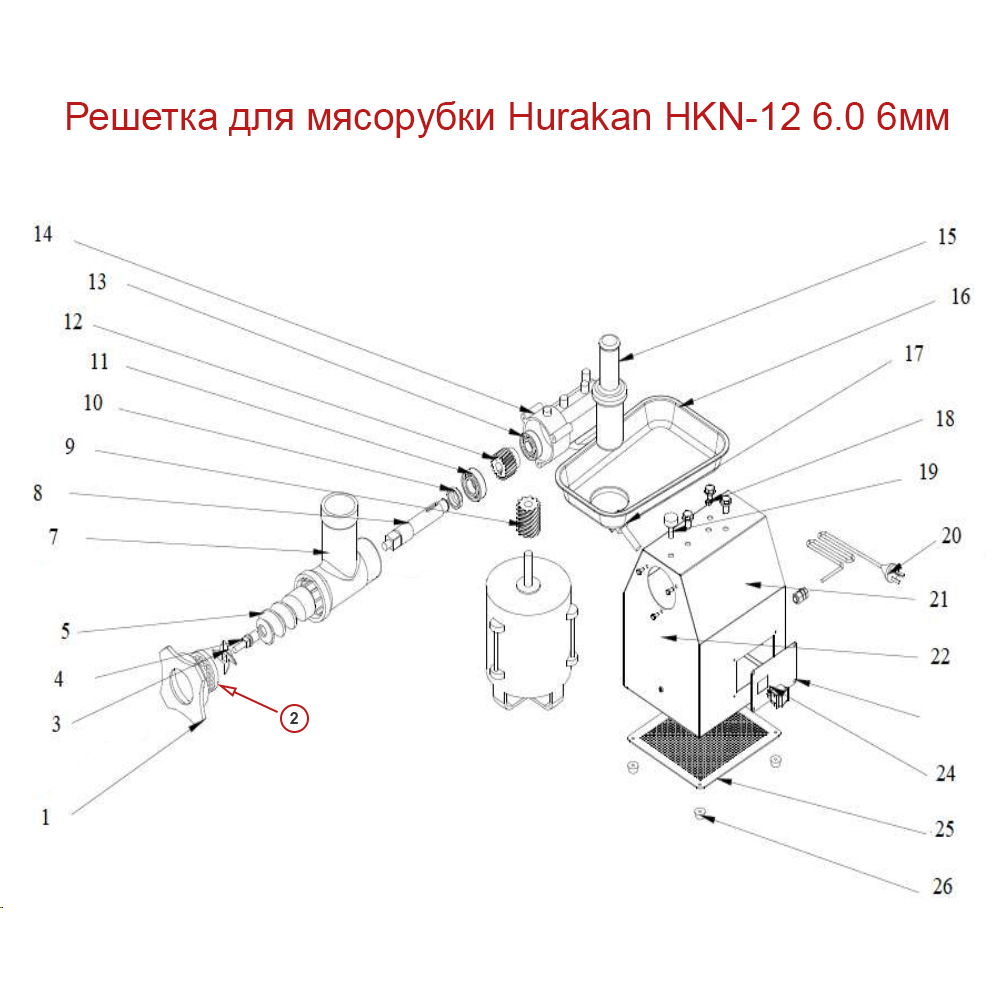 Решетка для мясорубки Hurakan HKN-12 6.0 6мм

14
13
12
11
10
9
8
7
5
4
3
1
2
15
16
17
18
19
20
21
22
24
25
26