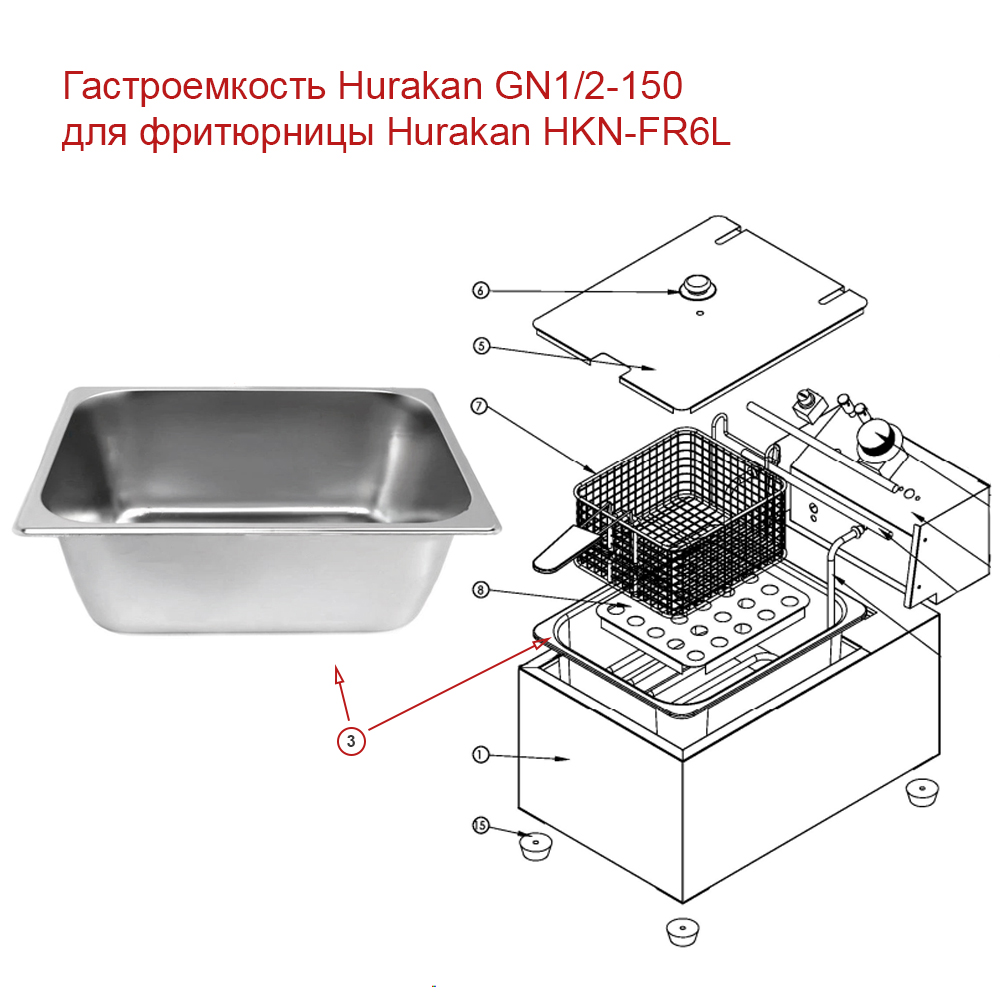 Гастроемкость Hurakan GN1/2-150
для фритюрницы Hurakan HKN-FR6L

6
5
7
8
3
1
15